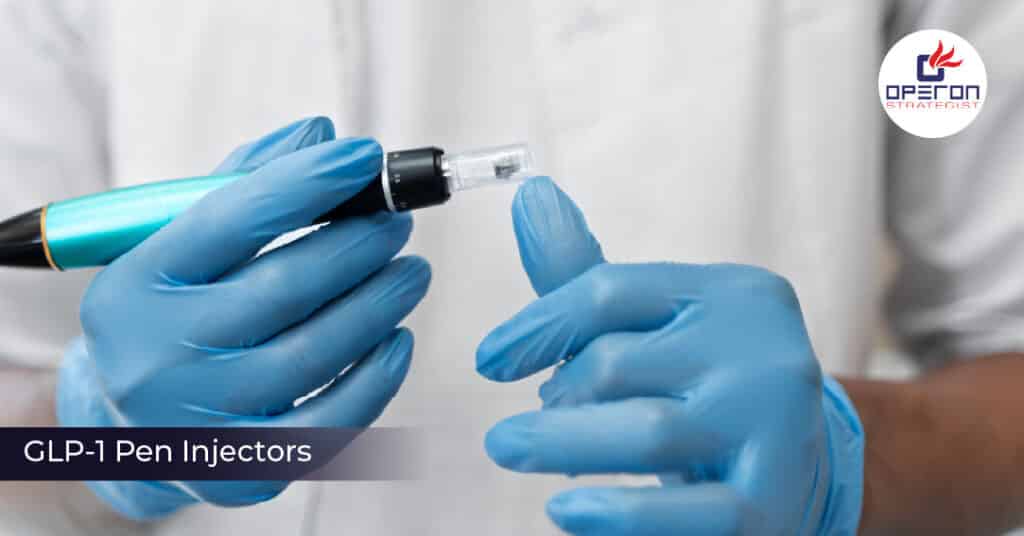 OPERON STRATEGIST

GLP-1 Pen Injectors